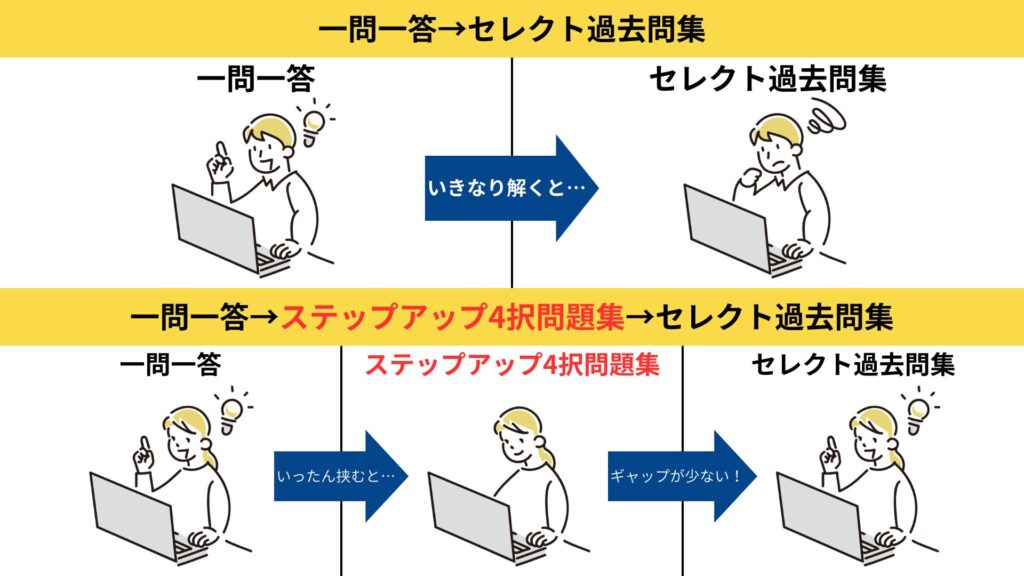 一問一答→セレクト過去問集

一問一答

いきなり解くと…

セレクト過去問集

一問一答→ステップアップ4択問題集→セレクト過去問集

一問一答

いったん挟むと…

ステップアップ4択問題集

ギャップが少ない！

セレクト過去問集