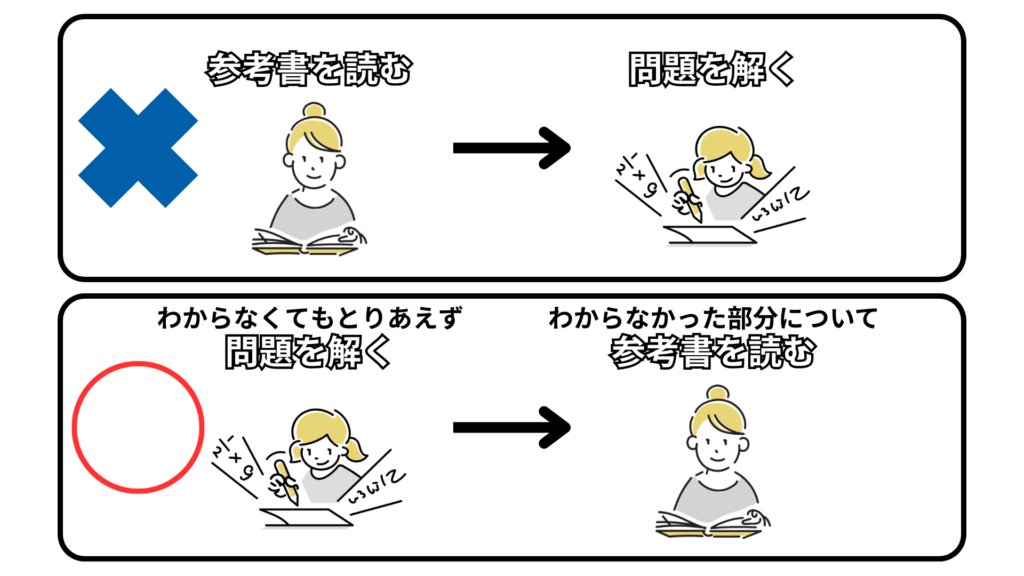 参考書を読む

問題を解く

わからなくてもとりあえず
問題を解く

わからなかった部分について
参考書を読む